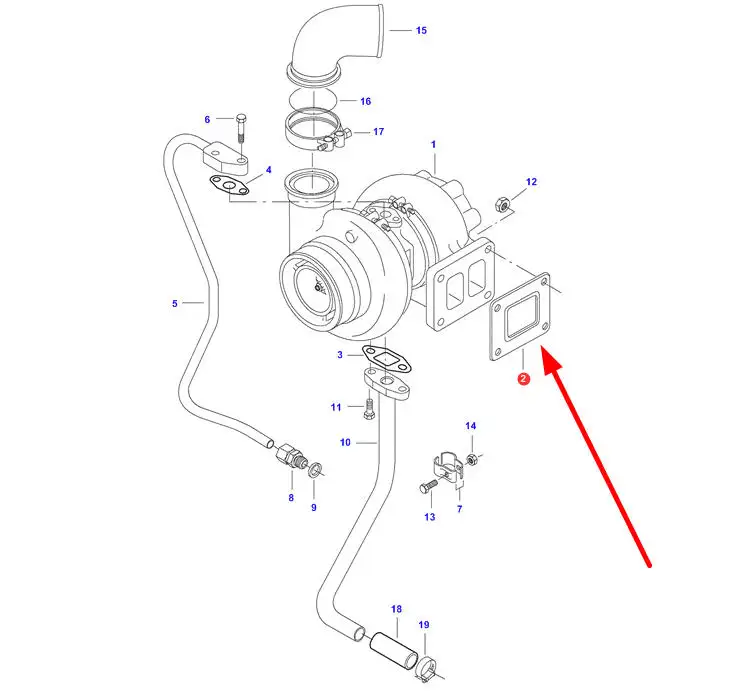 15
16
6
17
1
4
12
5
3
2
11
10
14
8
9
13
7
18
19