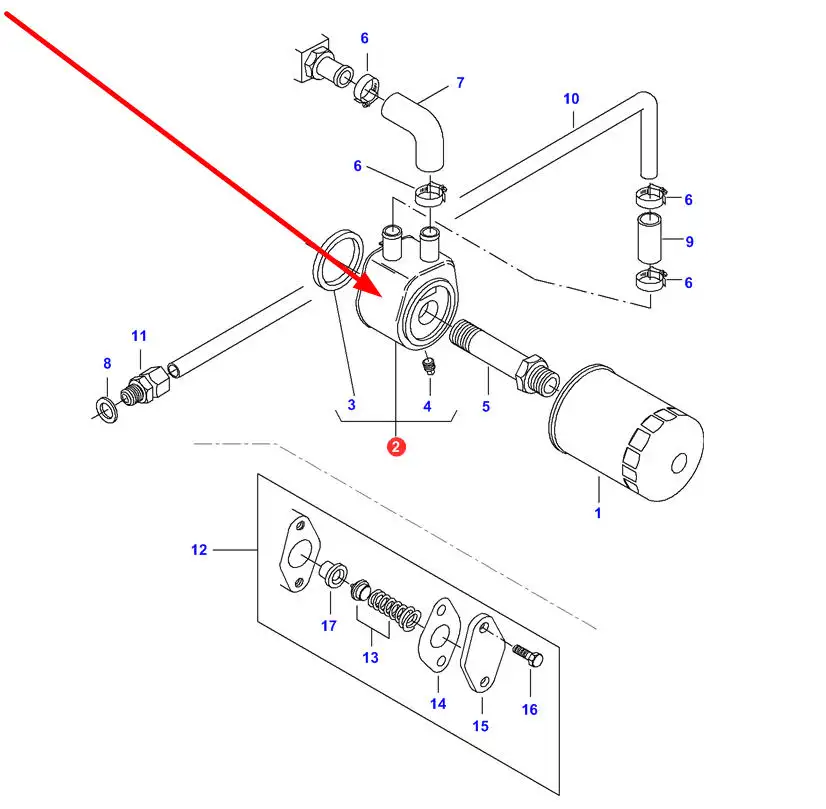 6
7
10
6
6
9
6
11
8
3
4
5
2
1
12
17
13
14
15
16