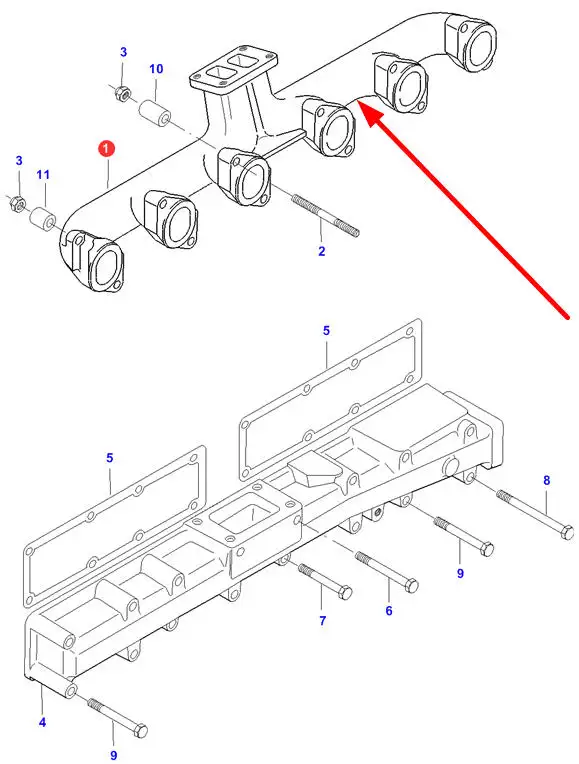 3
10
1
3
11
2
5
5
8
9
7
6
4
9