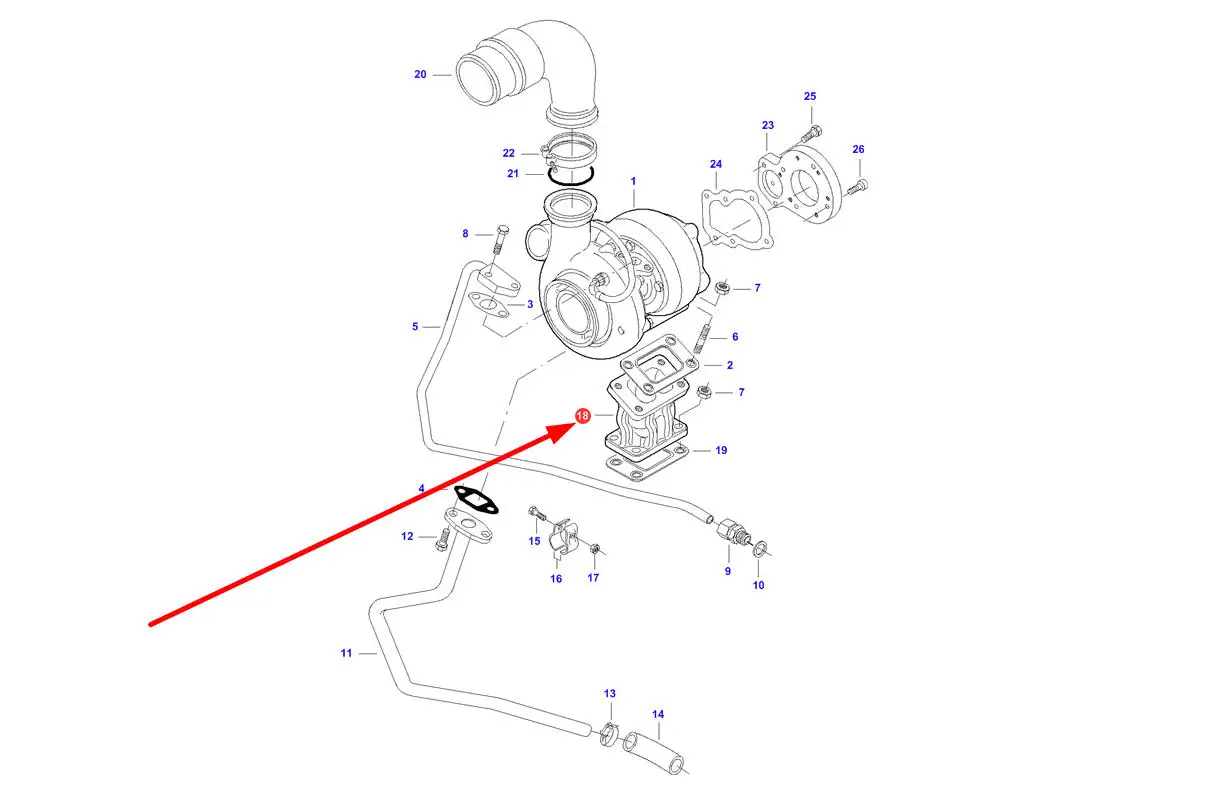 20
25
23
26
22
24
21
1
8
7
3
5
6
2
7
18
19
4
12
15
16
17
9
10
11
13
14