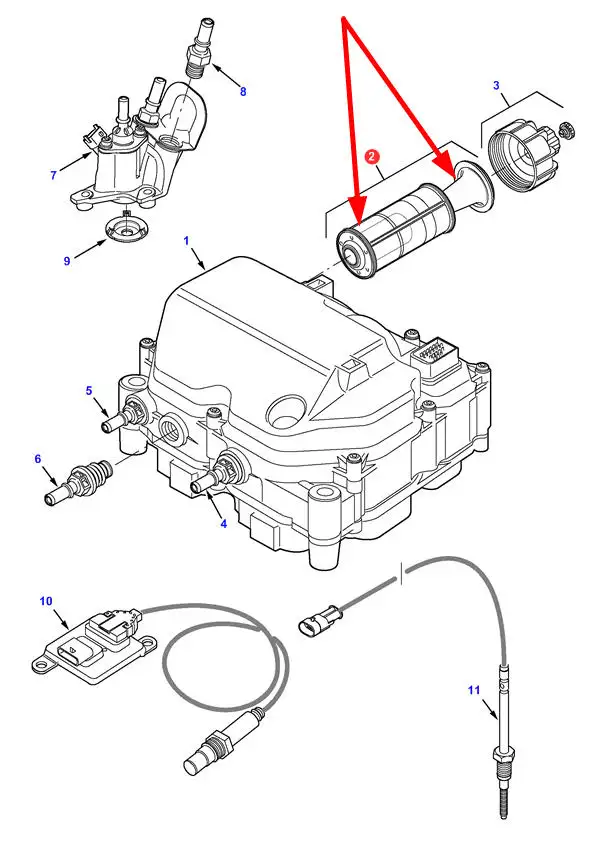 8
3
7
2
9
1
5
6
4
10
11