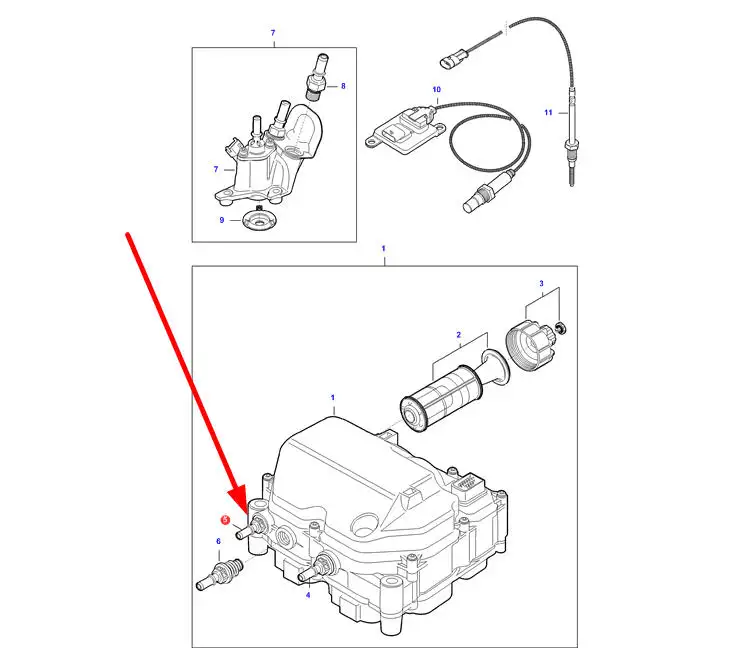 7
8
7
9
10
11
1
3
2
1
5
6
4