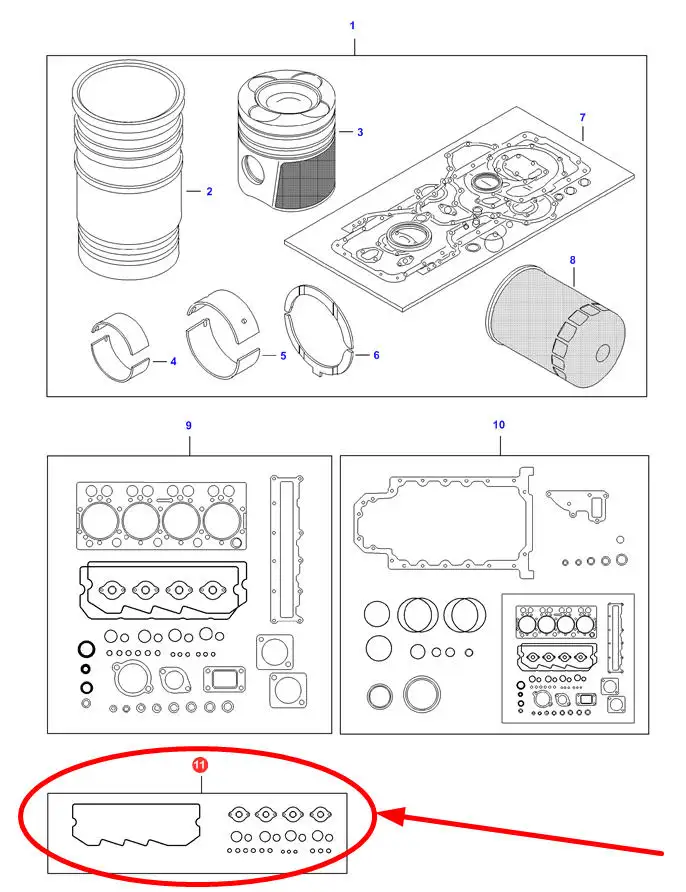 1
3
7
2
8
4
5
6
9
10
11