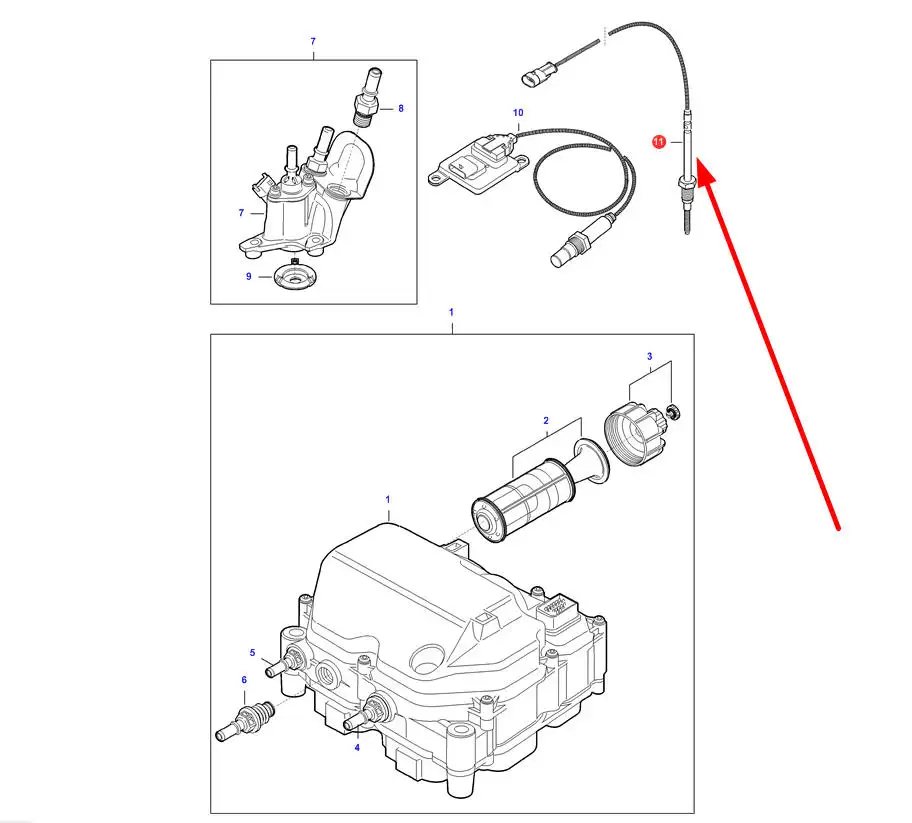 7
8
7
9
10
11
1
3
2
1
5
6
4