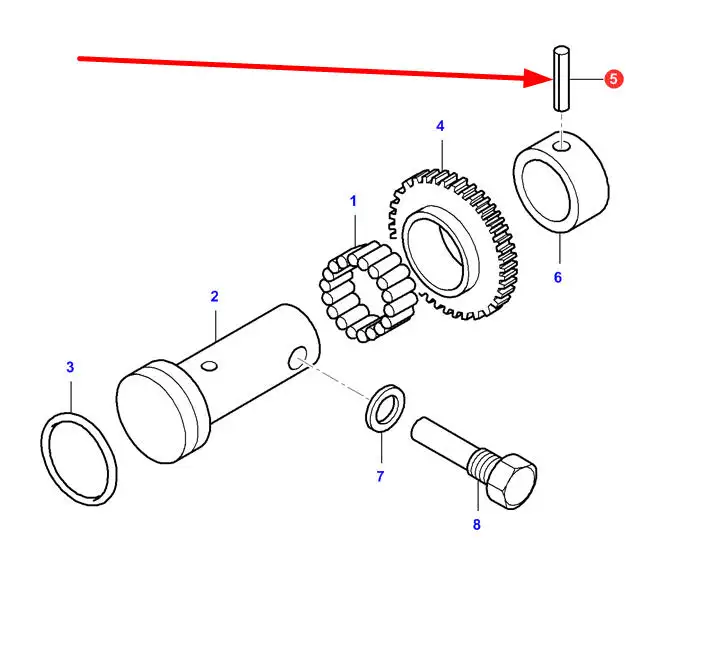 5
4
1
6
2
3
7
8