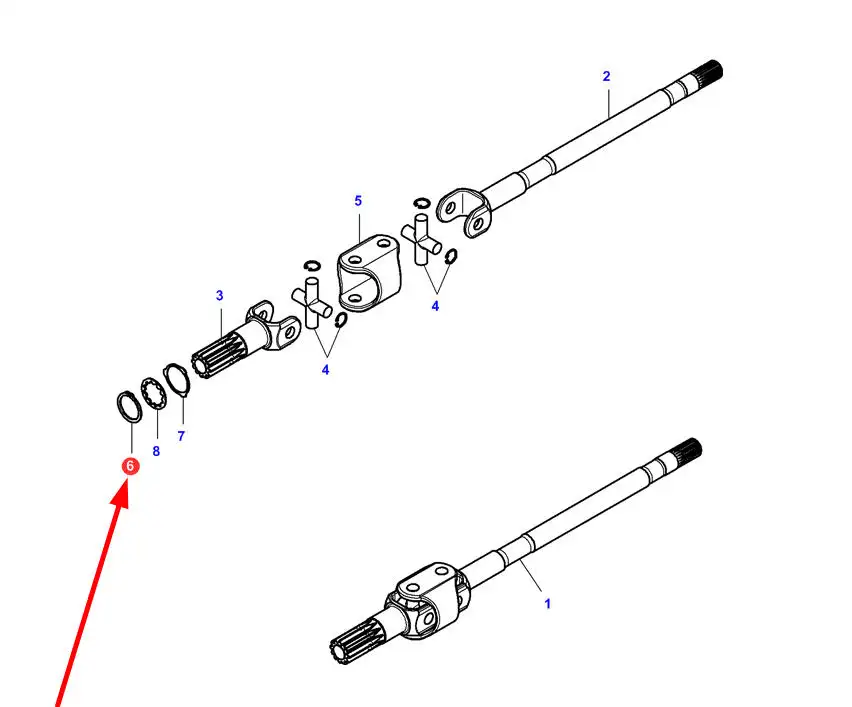 2
5
4
3
4
7
8
6
1