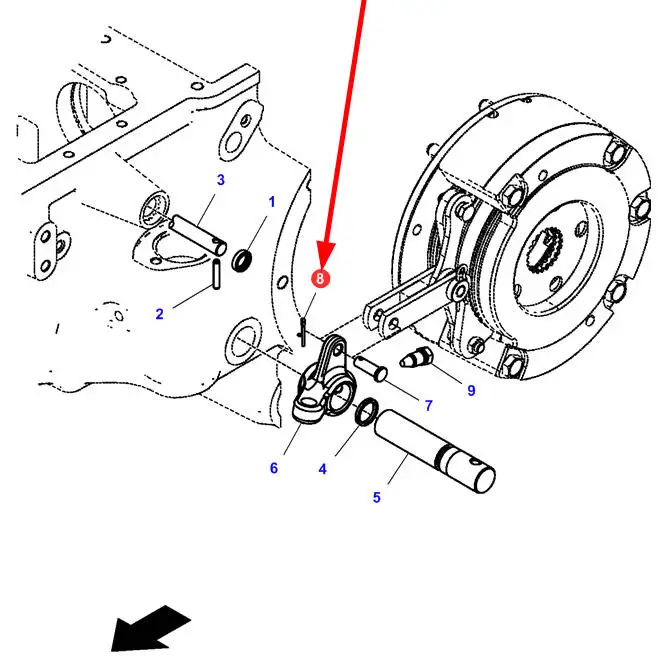 3
1
2
8
9
7
6
4
5