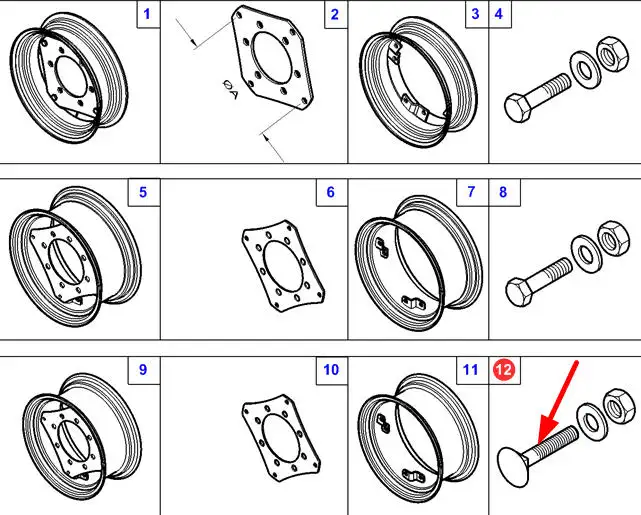 1
2
ØA
3
4
5
6
7
8
9
10
11
12