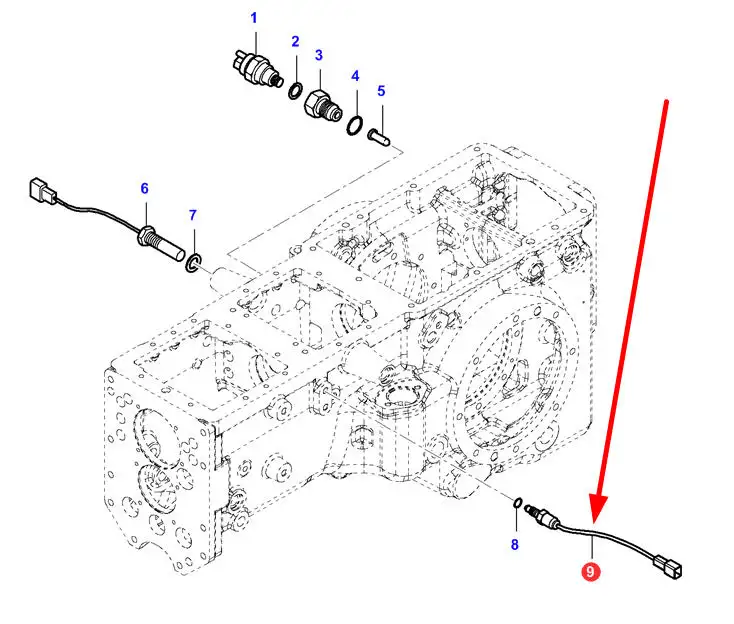 1
2
3
4
5
6
7
8
9