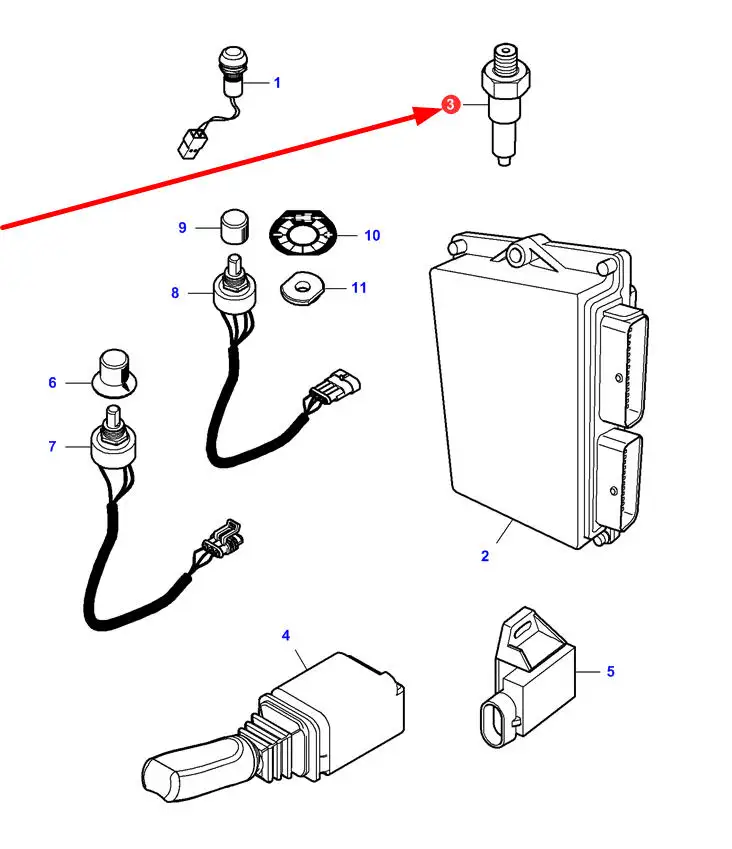 1
3
9
10
8
11
6
7
2
4
5