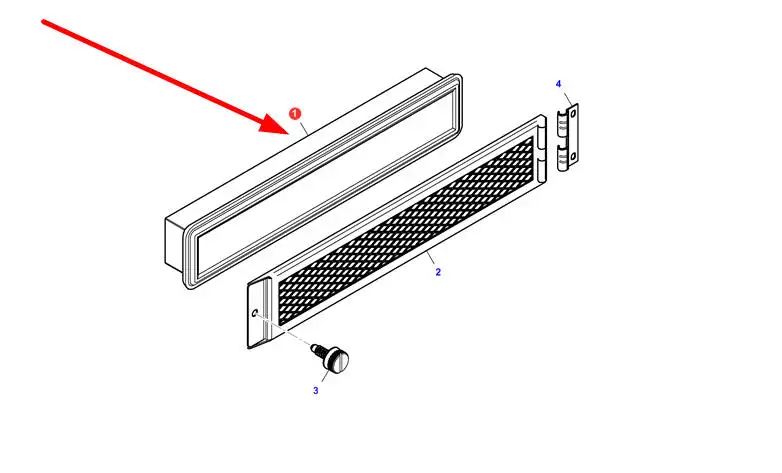 1
4
2
3