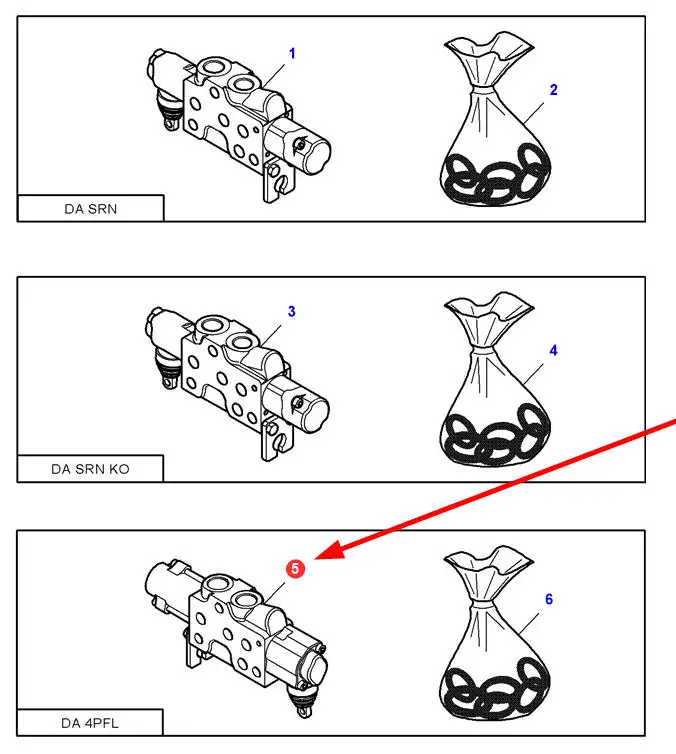 1

2

DA SRN

3

4

DA SRN KO

5

6

DA 4PFL