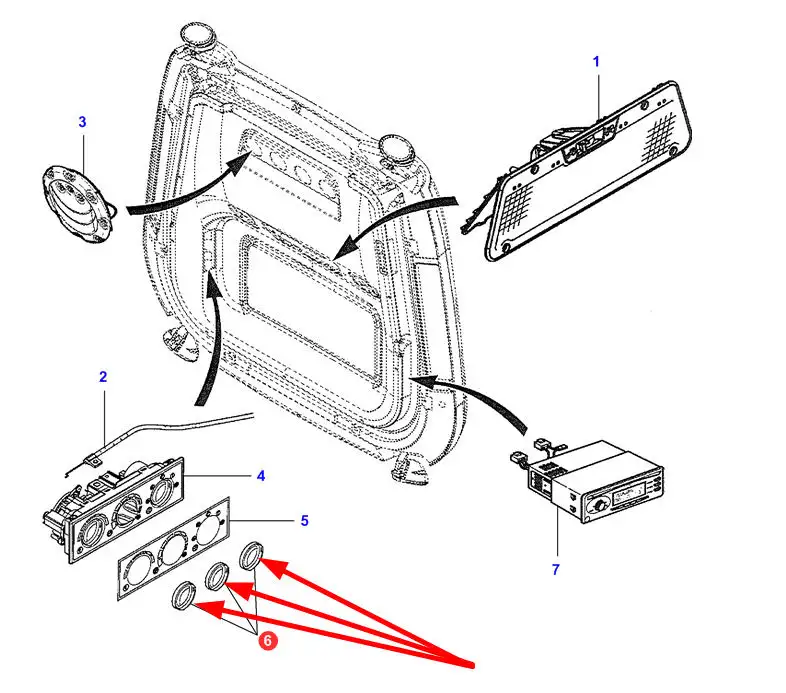 1
3
2
4
5
6
7