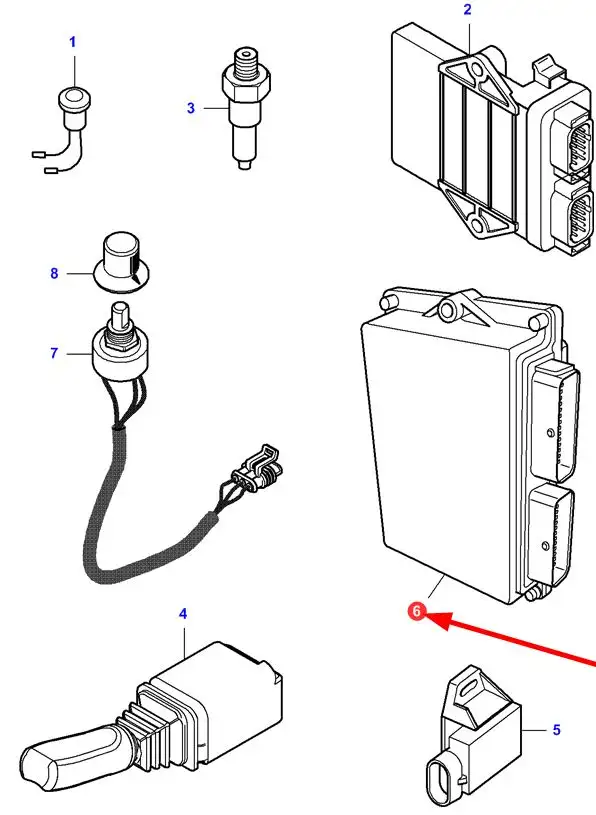 1
3
2
8
7
6
4
5