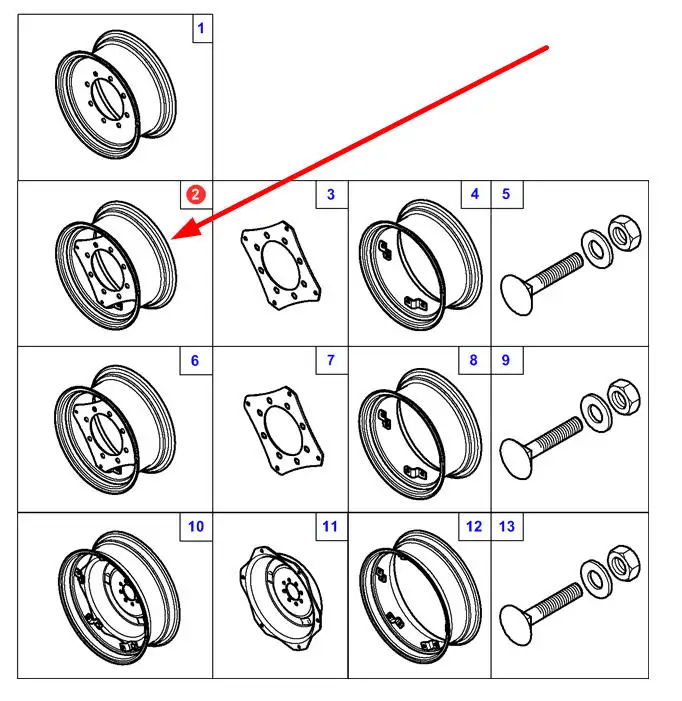 1

2

3

4

5

6

7

8

9

10

11

12

13