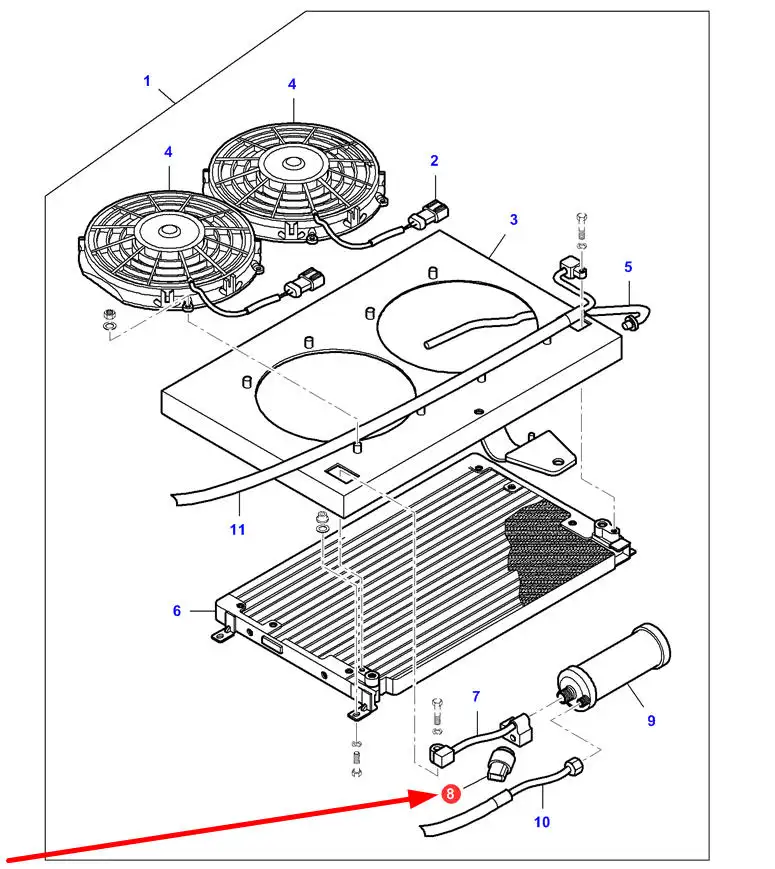 1
4
4
2
3
5
11
6
7
9
8
10