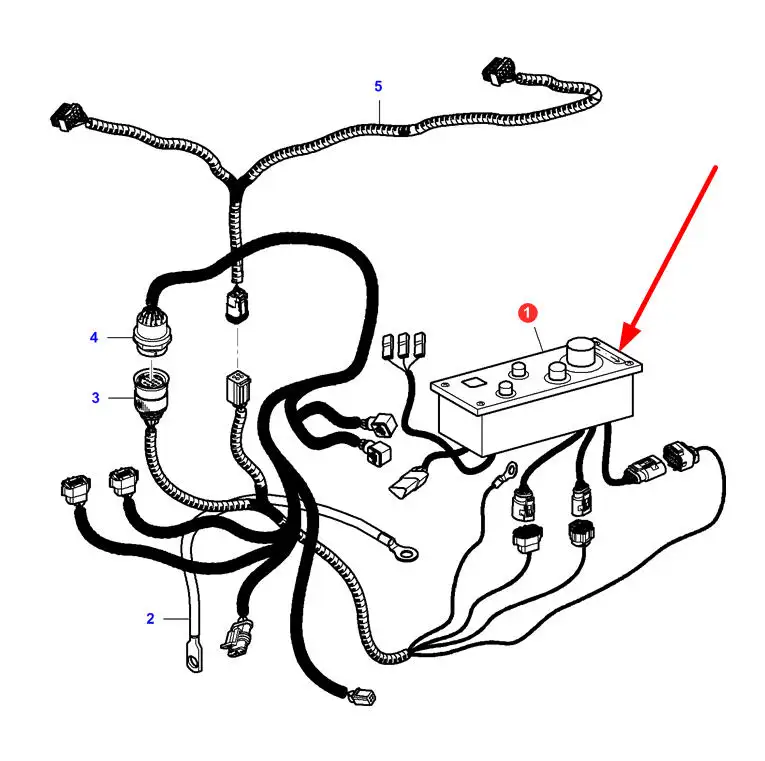 5
1
4
3
2