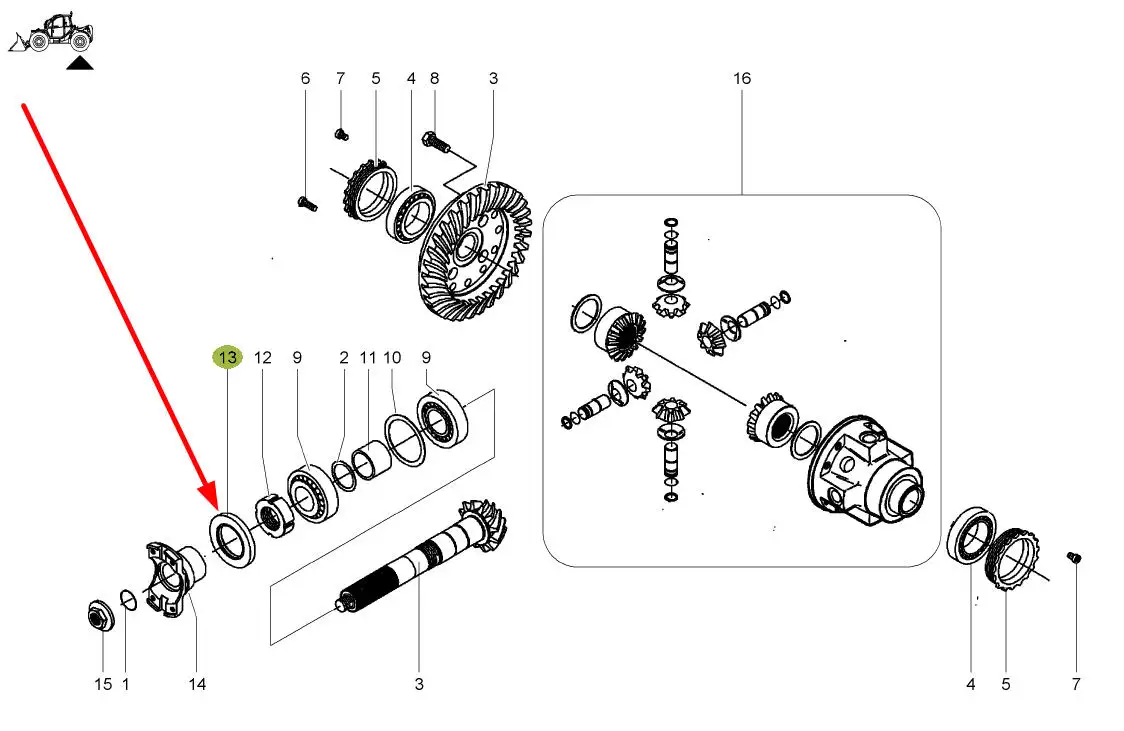 6 7 5 4 8 3

16

13 12 9 2 11 10 9

15 1 14 3 4 5 7