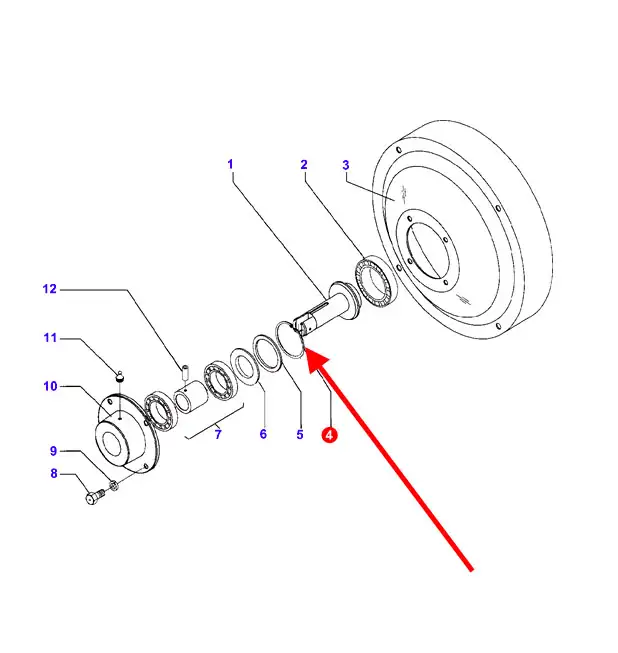 1
2
3
12
11
10
9
8
7
6
5
4