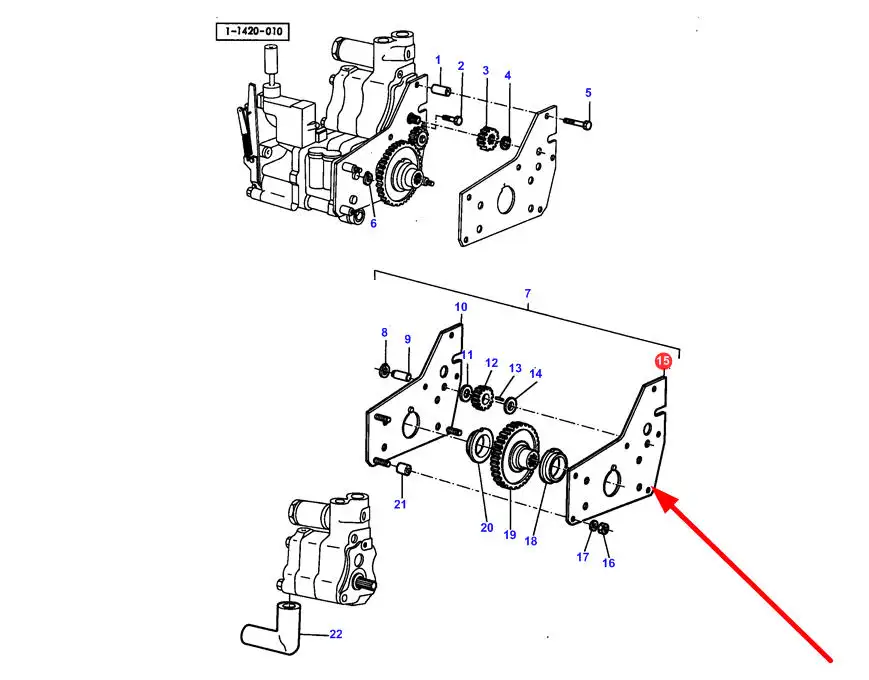 1-1420-010

1
2
3
4
5
6
7
8
9
10
11
12
13
14
15
16
17
18
19
20
21
22