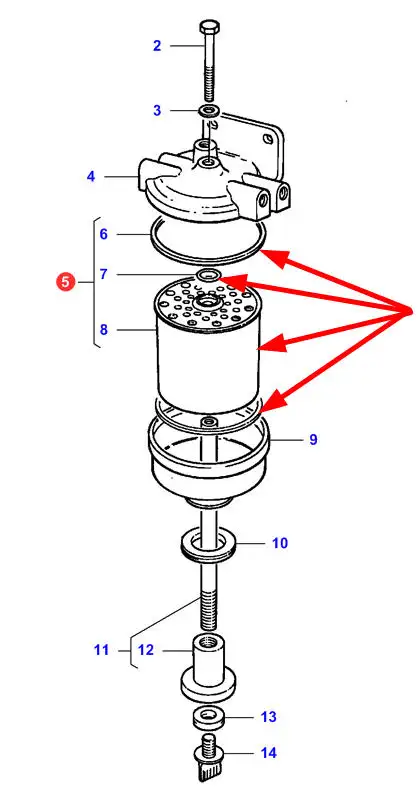 2
3
4
6
5
7
8
9
10
11
12
13
14