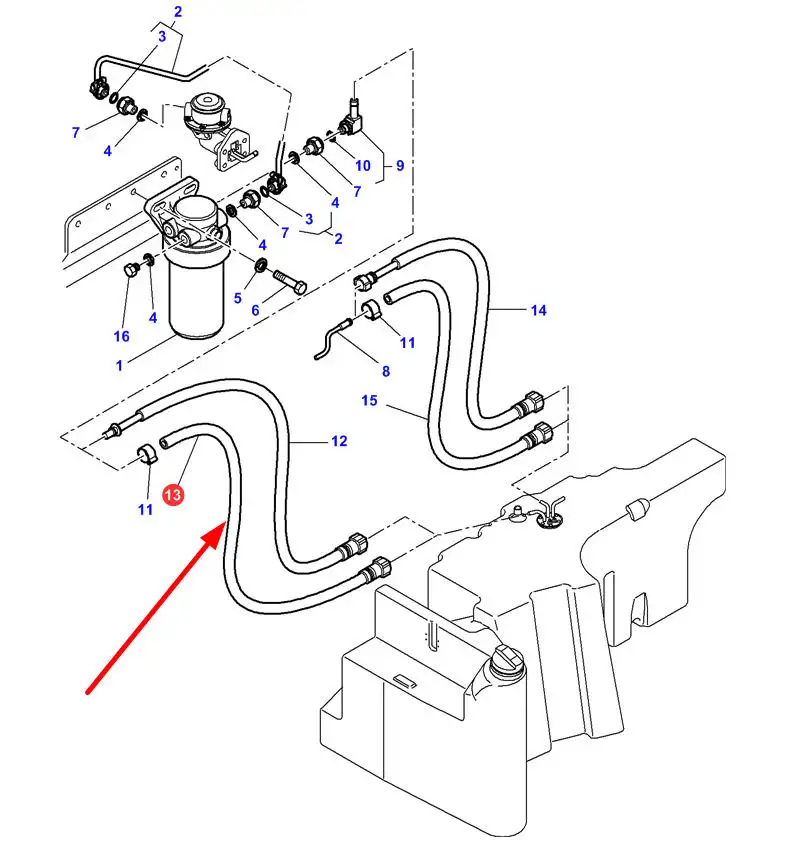 2
3
7
4
10
9
7
4
3
7
2
4
5
6
16
4
1
14
11
8
15
12
11
13