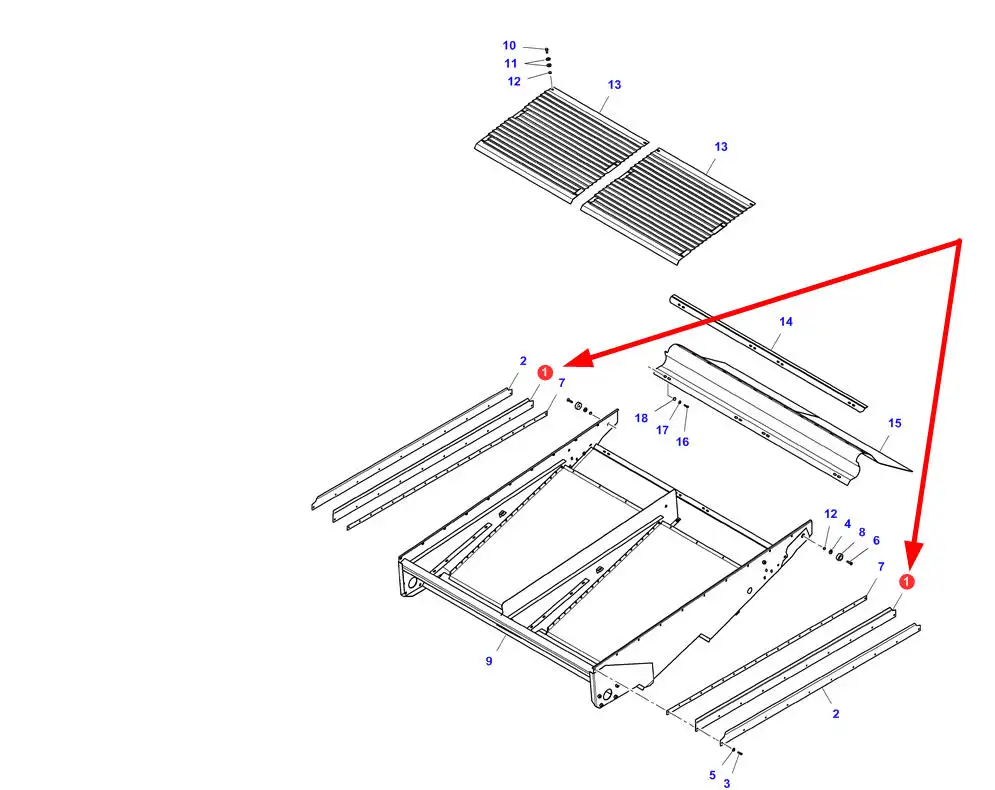 10
11
12
13
13
14
2
1
7
18
17
16
15
12
4
8
6
7
1
9
2
5
3