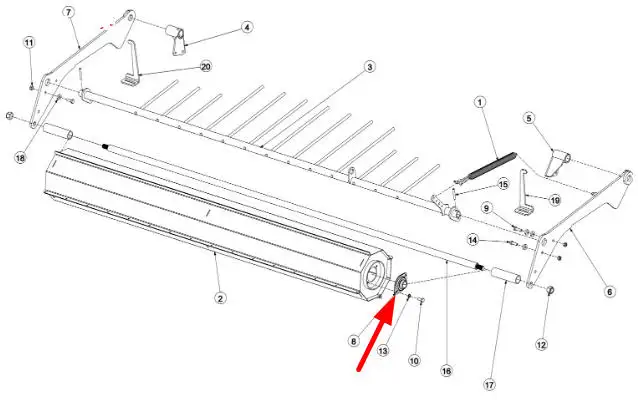 7
4
11
20
3
1
5
18
15
19
9
14
6
2
8
13
10
16
17
12