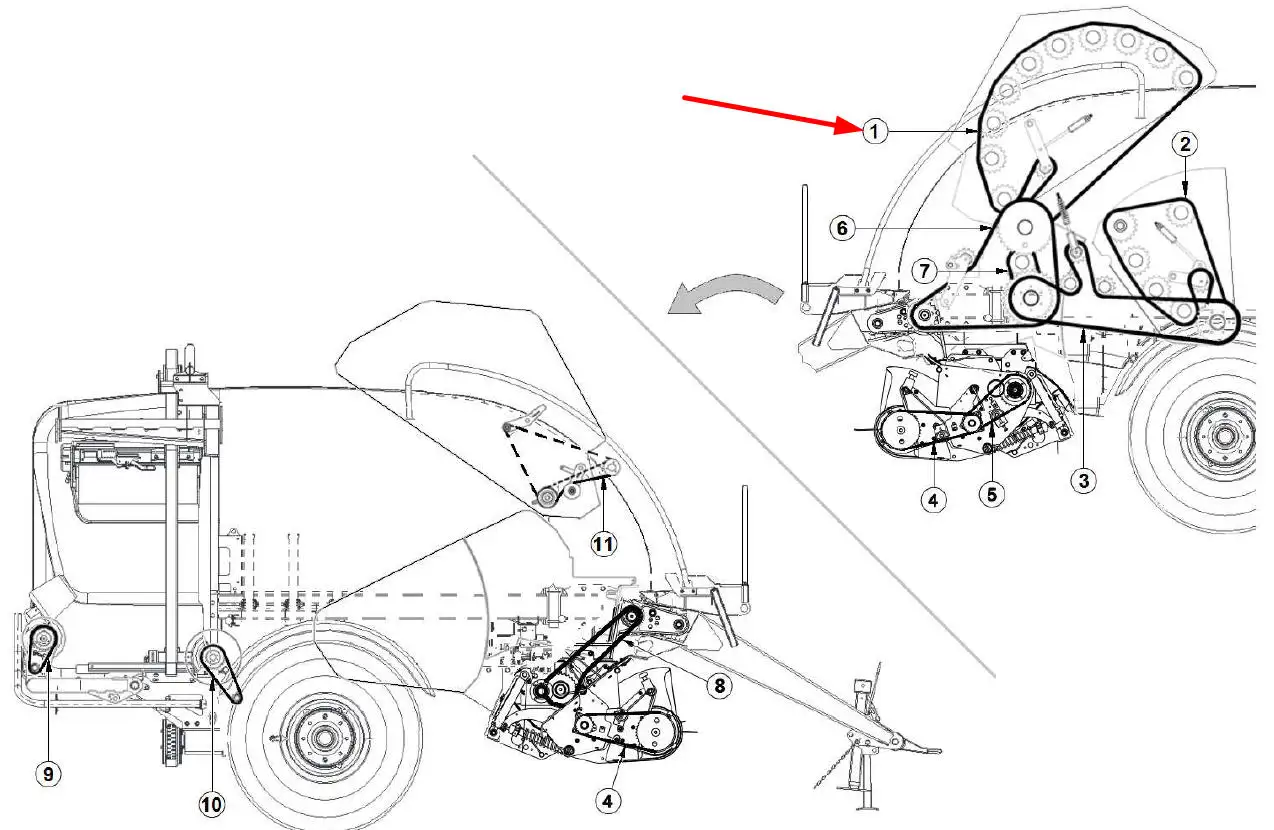 1
2
6
7
4
5
3
11
8
9
10
4