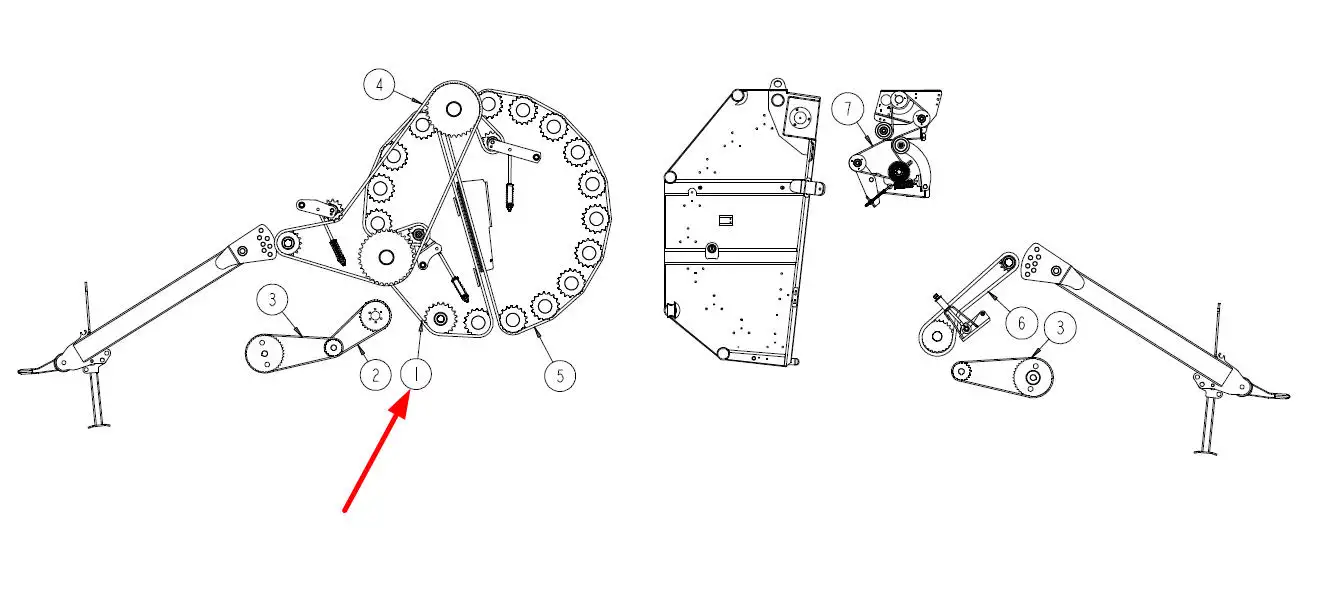 4
7
3
2
1
5
6
3