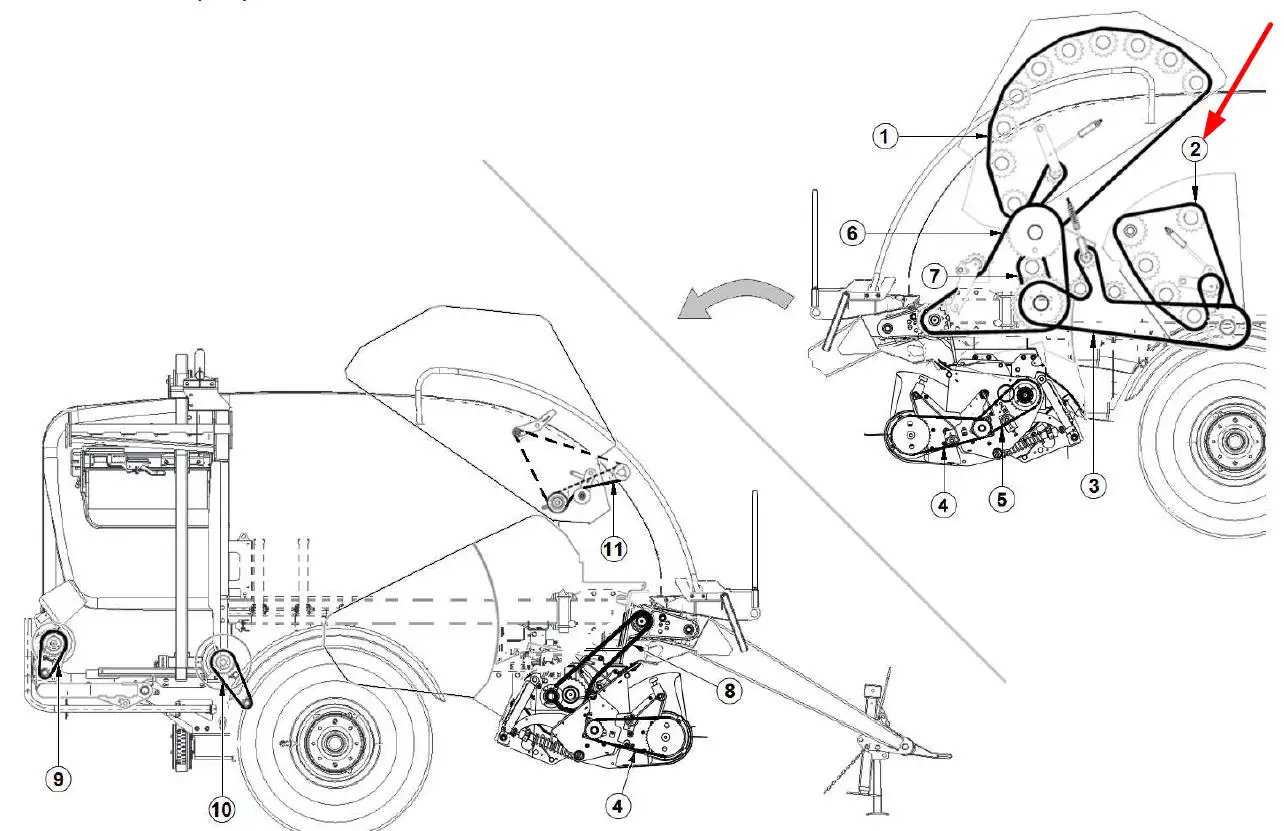 1
2
6
7
4
5
3
11
8
9
10
4