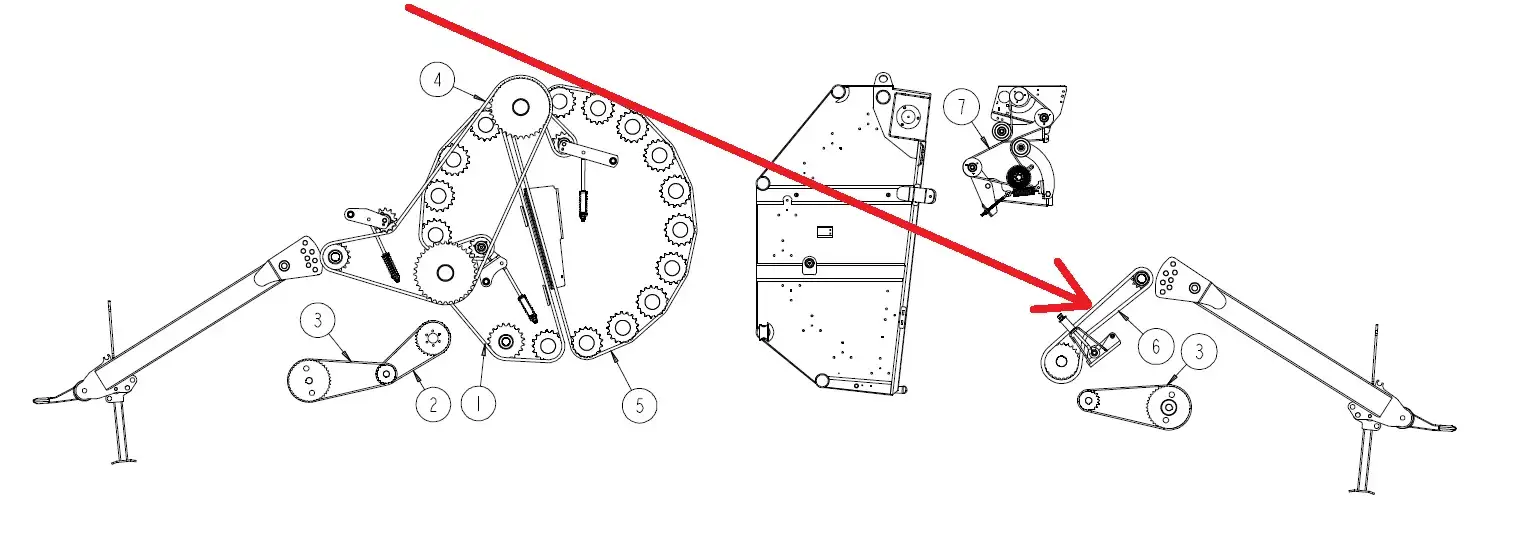 4
7
3
2
1
5
6
3