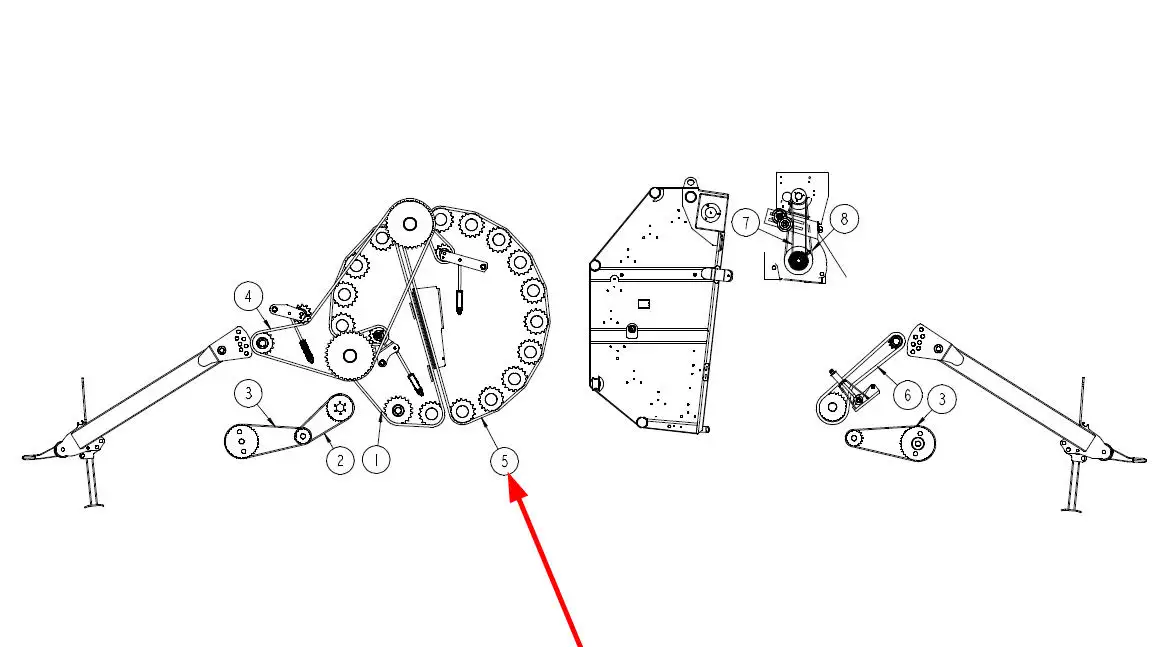 4
3
2
1
5
7
8
6
3