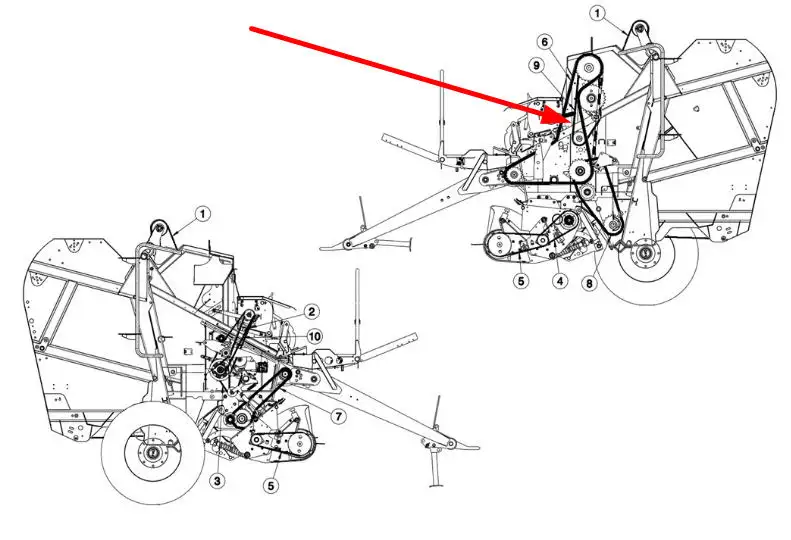 1
6
9
5
4
8
1
2
10
7
3
5