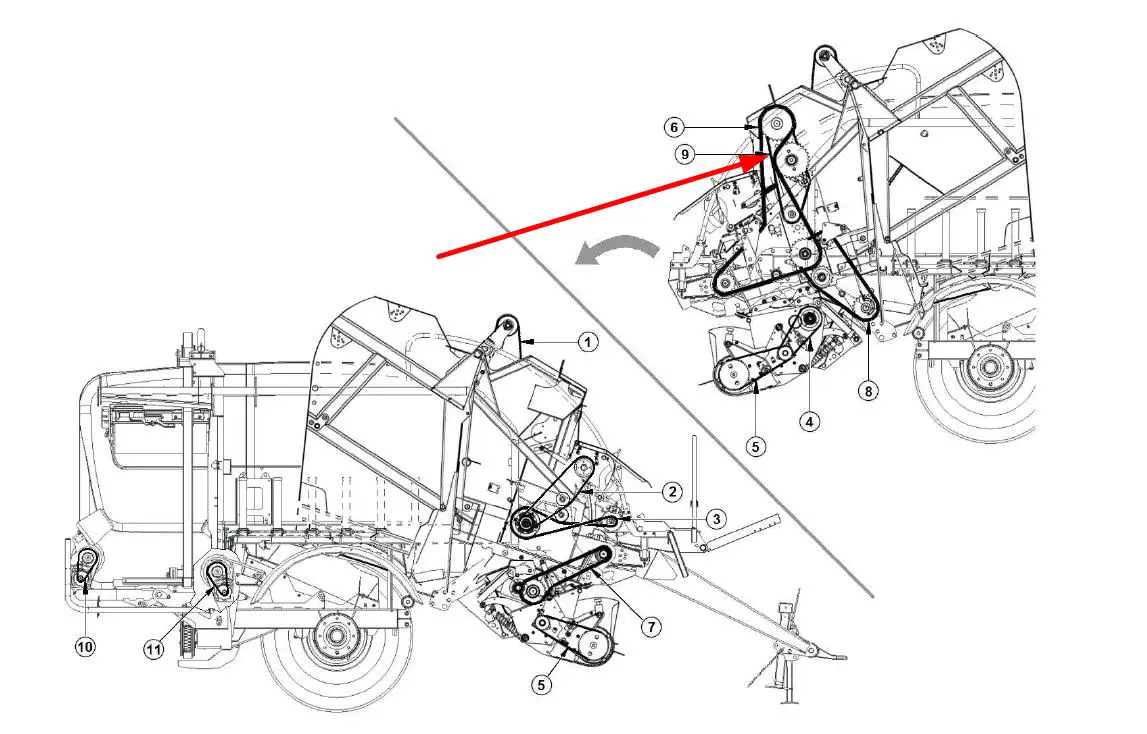 6
9
8
4
5
1
2
3
7
5
10
11