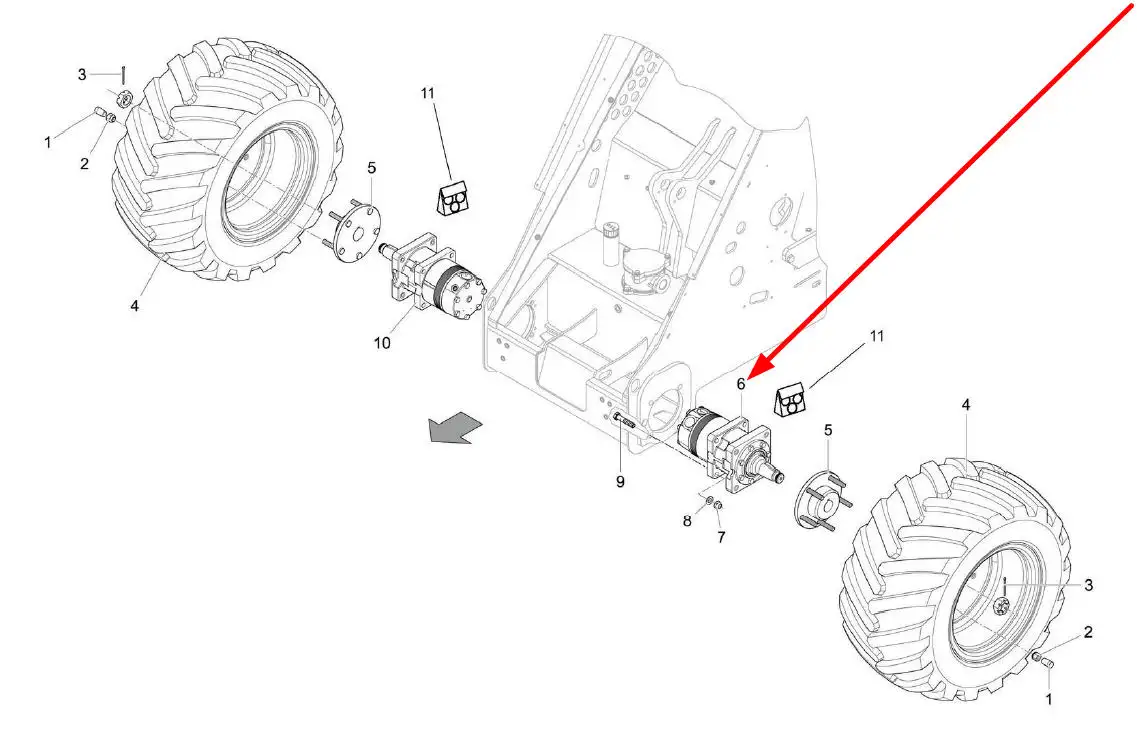 3
1
2
4
5
11
10
11
6
4
5
9
8
7
3
2
1