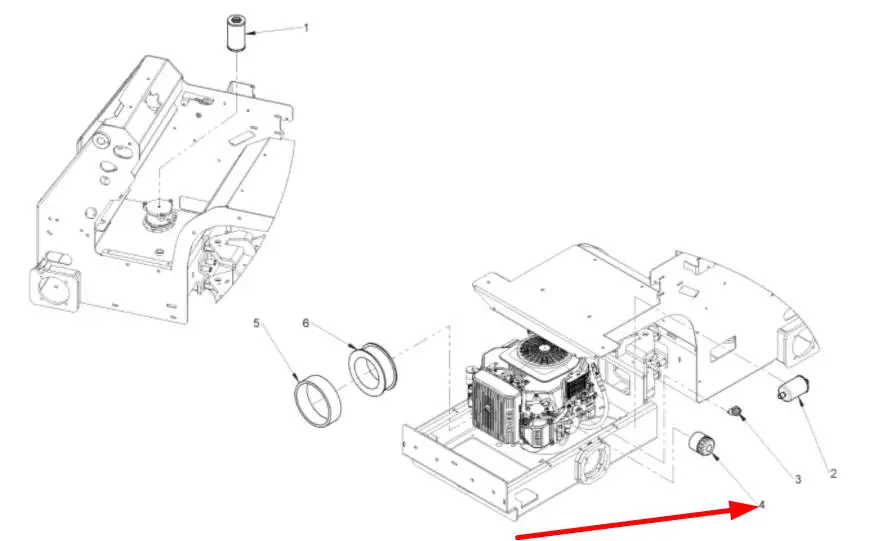 1
5
6
3
2
4