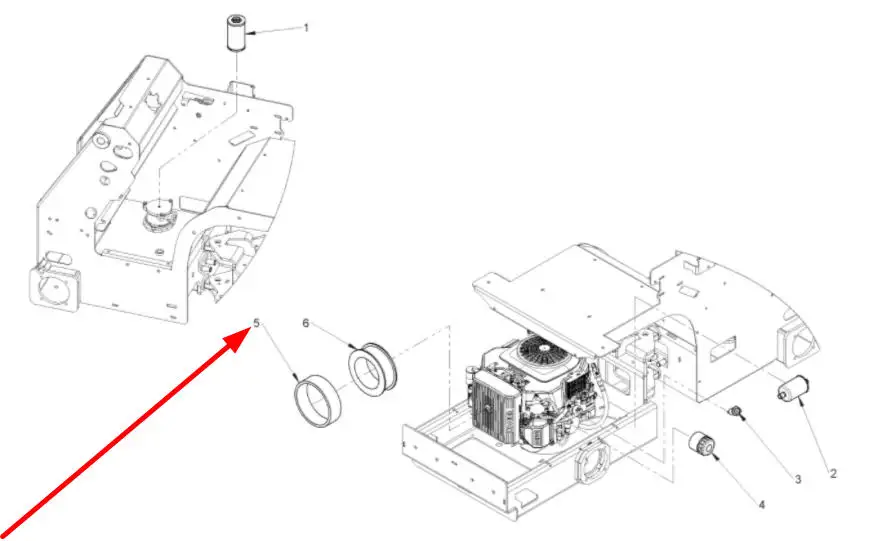 1

5

6

3

2

4