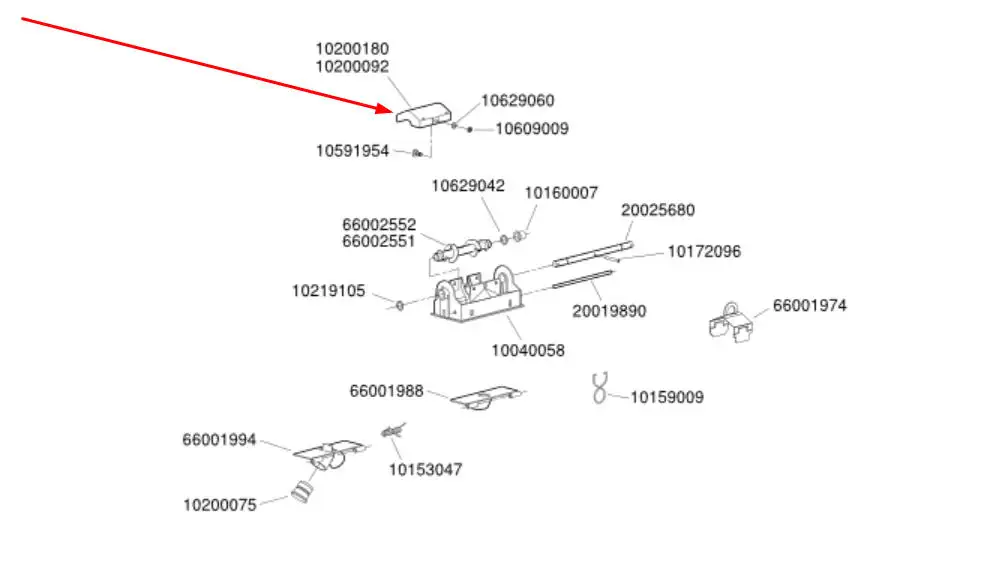 10200180
10200092
10629060
10609009
10591954
10629042
10160007
20025680
66002552
66002551
10172096
10219105
20019890
66001974
10040058
66001988
10159009
66001994
10153047
10200075