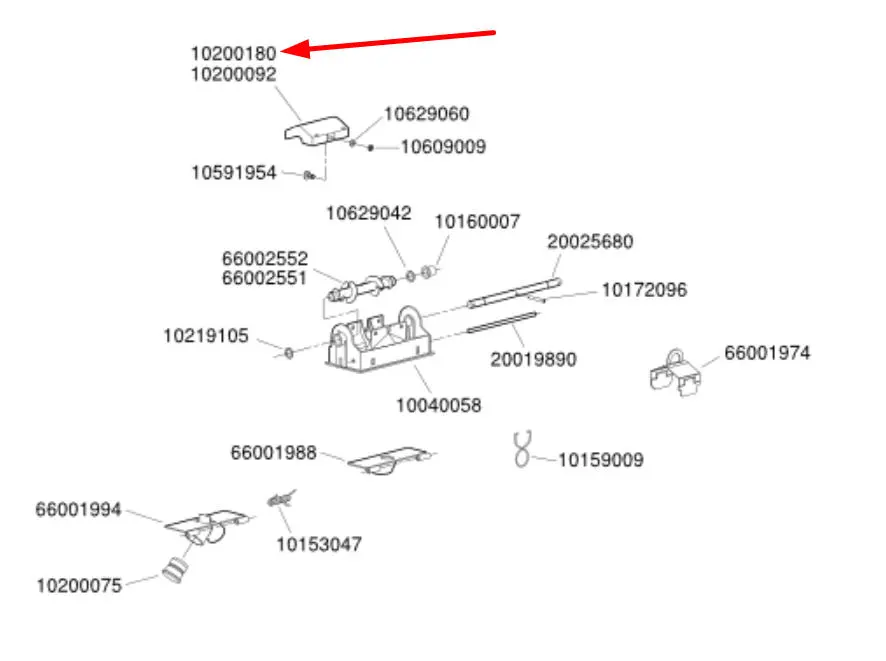 10200180
10200092
10629060
10609009
10591954
10629042
10160007
20025680
66002552
66002551
10172096
10219105
20019890
66001974
10040058
66001988
10159009
66001994
10153047
10200075