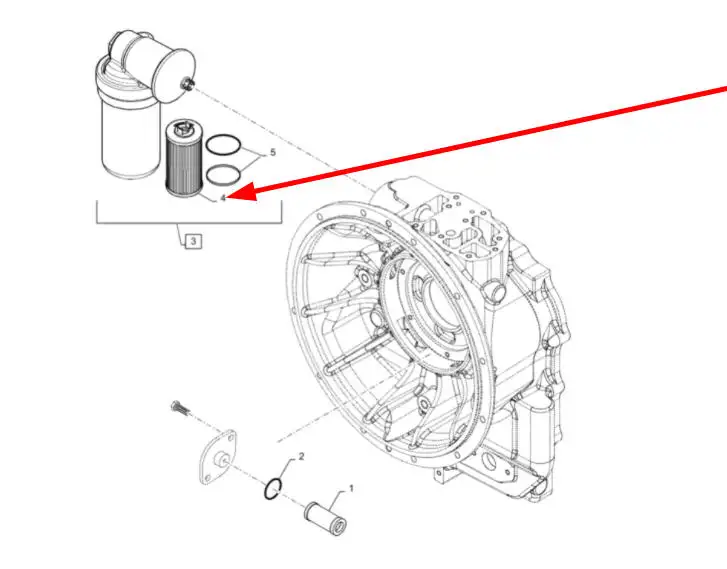 5
4
3
2
1