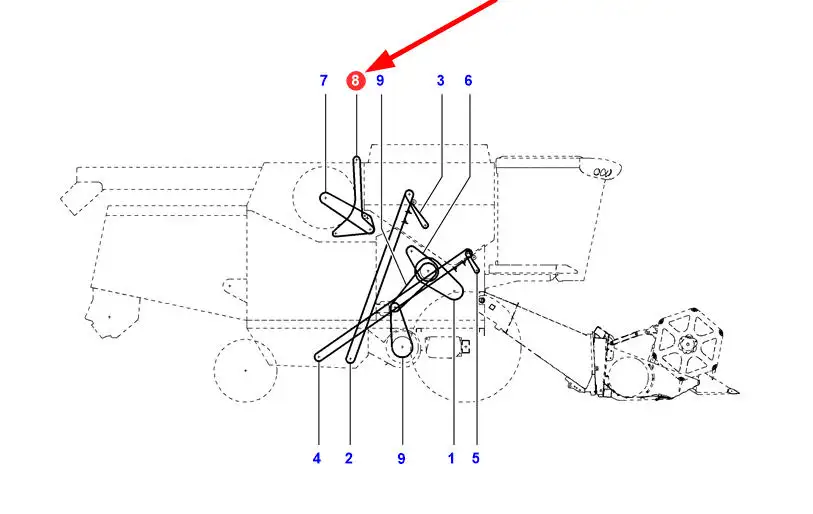 7
8
9
3
6
4
2
9
1
5