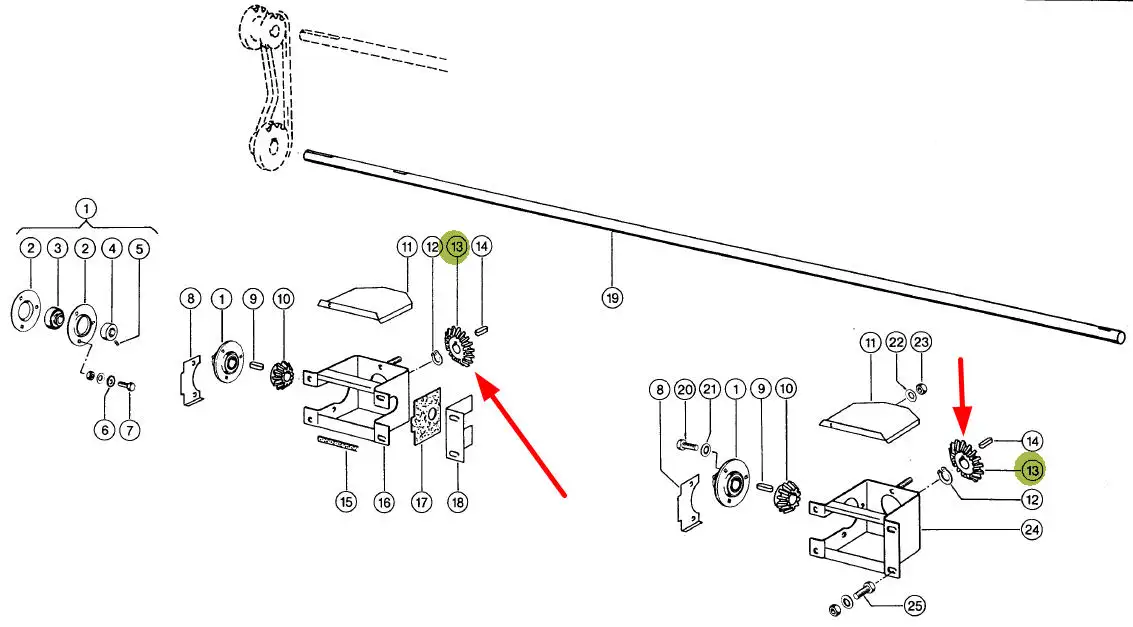 1
2
3
2
4
5
6
7
8
1
9
10
11
12
13
14
15
16
17
18
19
11
22
23
8
20
21
1
9
10
14
13
12
24
25