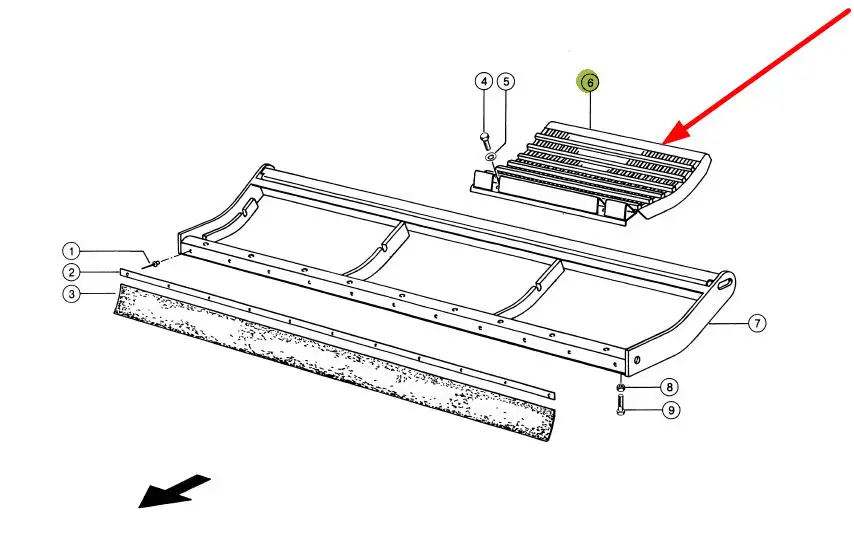 4
5
6
1
2
3
7
8
9