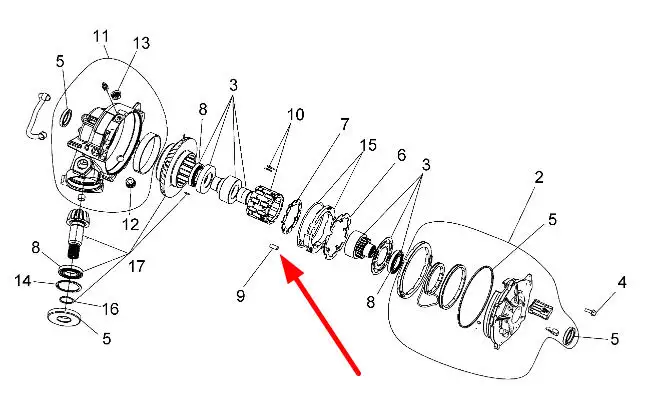 11
13
5
3
8
10
7
15
6
3
2
5
12
8
17
14
16
5
9
8
4
5