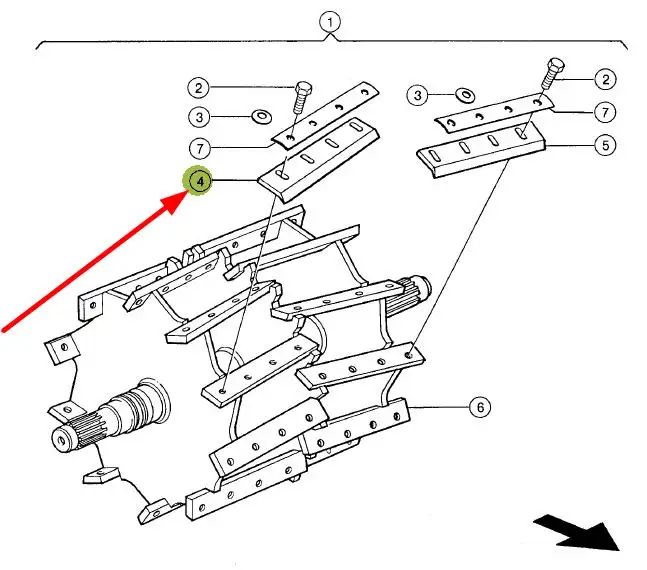 1
2
3
7
4
3
2
7
5
6