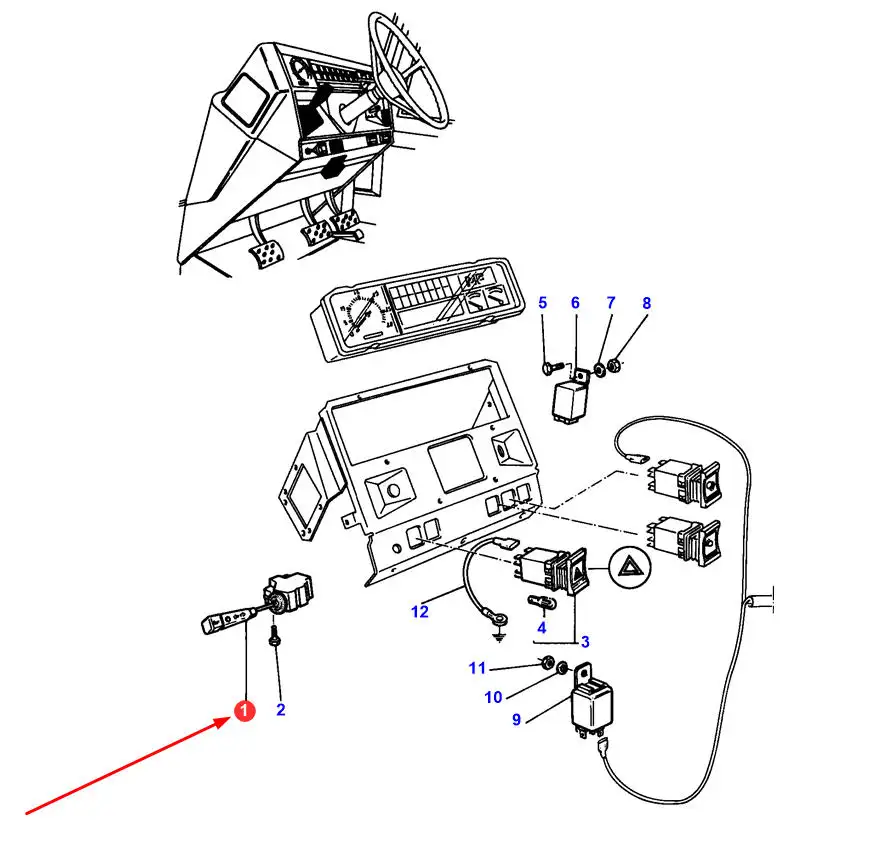 5
6
7
8
12
4
3
11
10
9
1
2