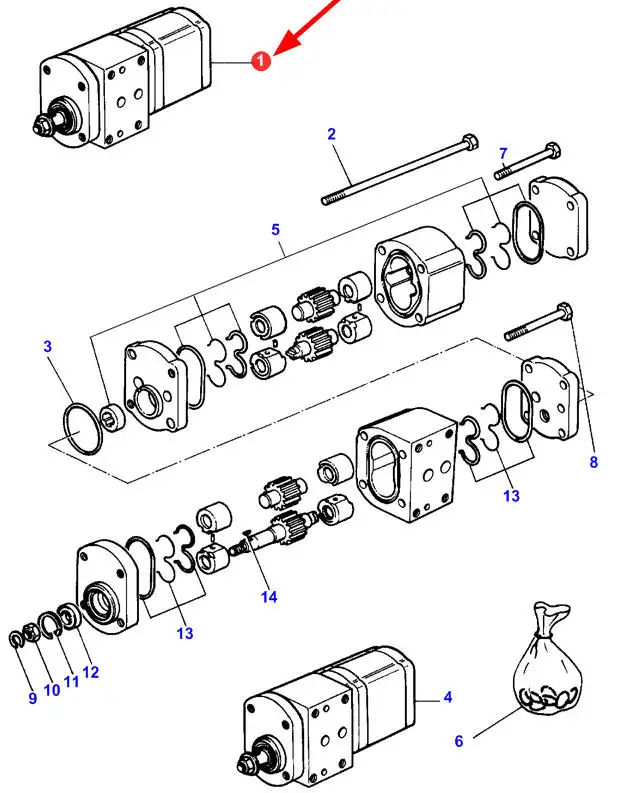 1
2
7
5
3
8
13
14
13
9
10
11
12
4
6