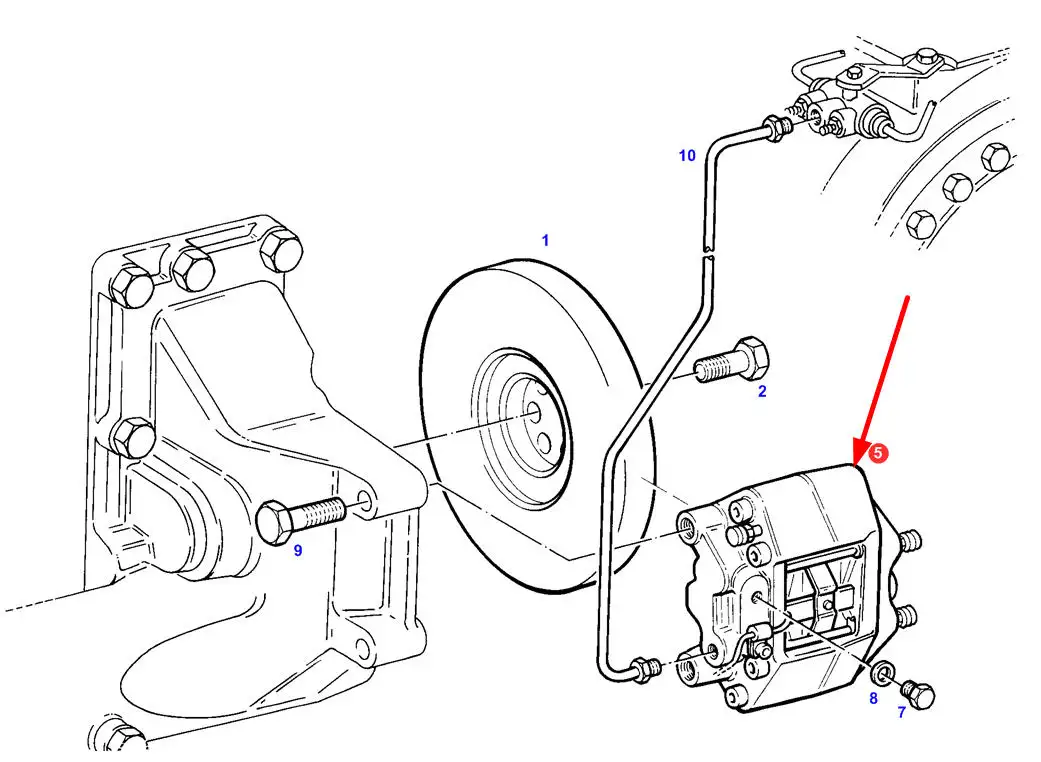 10
1
2
5
9
8
7