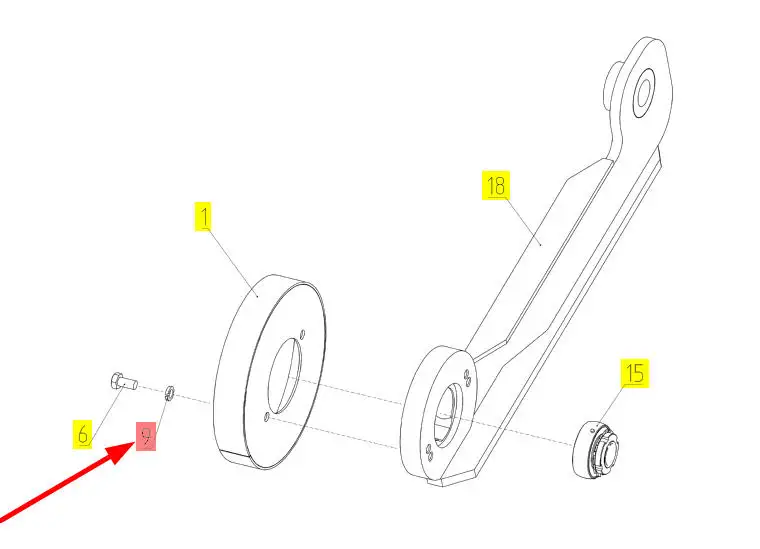 18

1

15

6

9